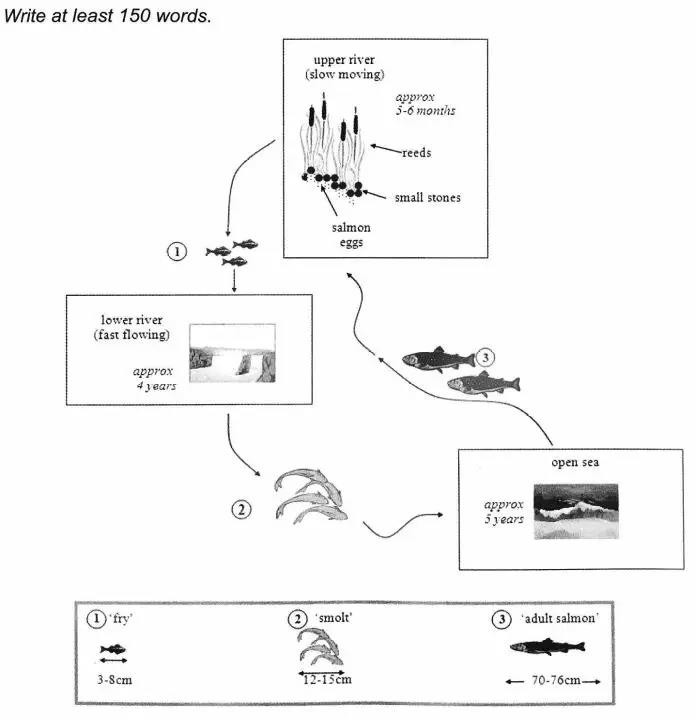 Write at least 150 words.

upper river
(slow moving)

approx
5-6 months

reeds

small stones

salmon
eggs

1

lower river
(fast flowing)

approx
4 years

3

2

open sea

approx
5 years

1 'fry'

3-8cm

2 'smolt'

12-15cm

3 'adult salmon'

70-76cm